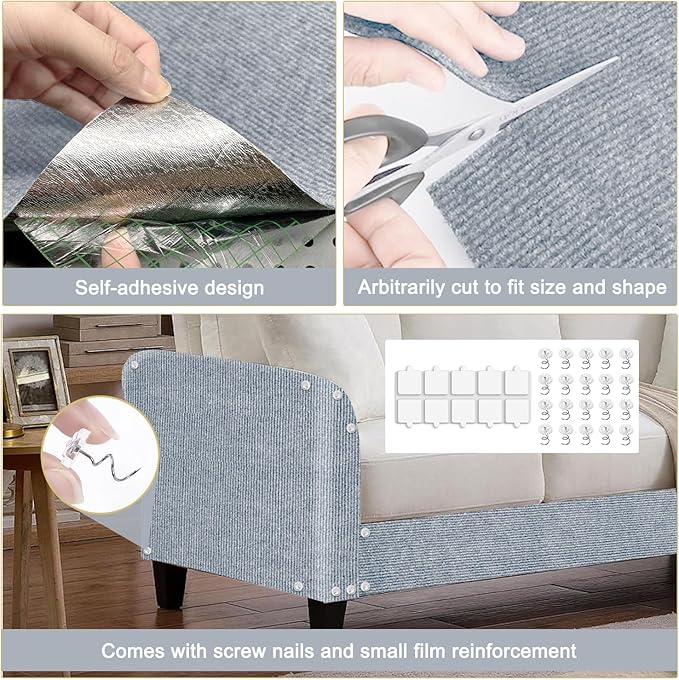 Self-adhesive design

Arbitrarily cut to fit size and shape

Comes with screw nails and small film reinforcement