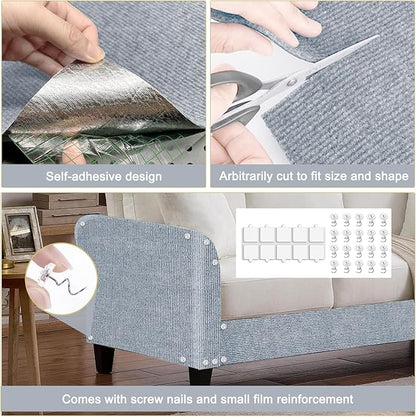 Self-adhesive design

Arbitrarily cut to fit size and shape

Comes with screw nails and small film reinforcement