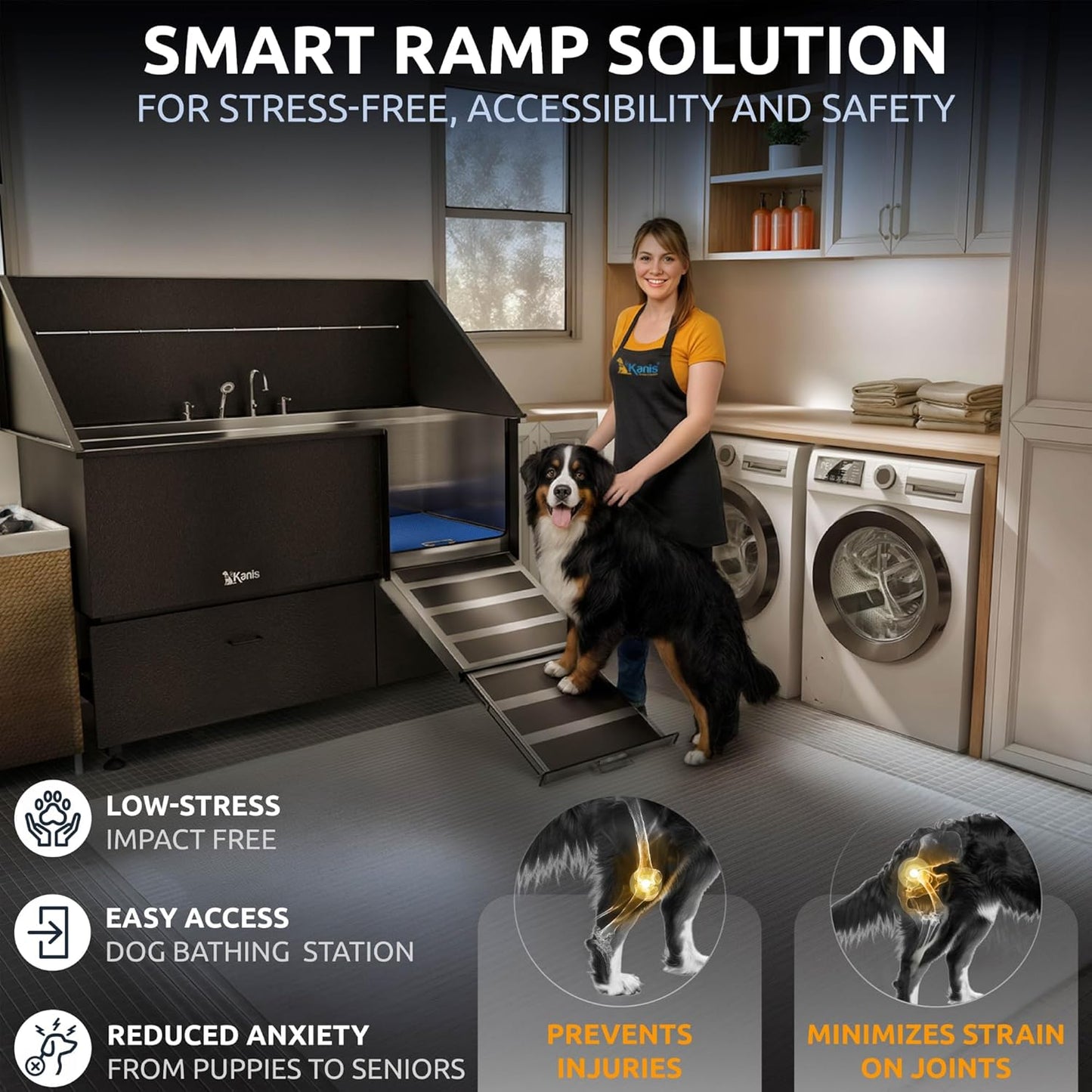 SMART RAMP SOLUTION
FOR STRESS-FREE, ACCESSIBILITY AND SAFETY

Kanis

Kanis

LOW-STRESS
IMPACT FREE

EASY ACCESS
DOG BATHING STATION

REDUCED ANXIETY
FROM PUPPIES TO SENIORS

PREVENTS INJURIES

MINIMIZES STRAIN ON JOINTS