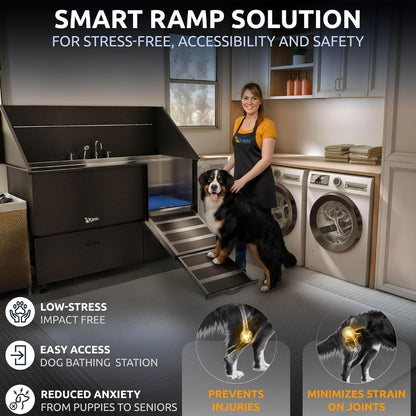 SMART RAMP SOLUTION
FOR STRESS-FREE, ACCESSIBILITY AND SAFETY

LOW-STRESS
IMPACT FREE

EASY ACCESS
DOG BATHING STATION

REDUCED ANXIETY
FROM PUPPIES TO SENIORS

PREVENTS
INJURIES

MINIMIZES STRAIN
ON JOINTS