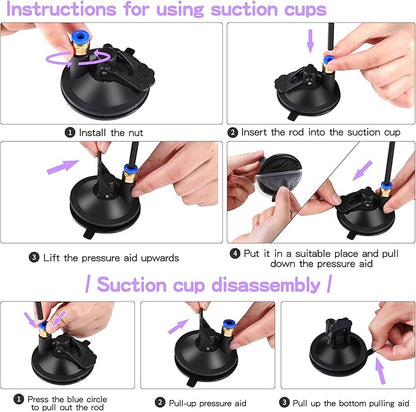 Instructions for using suction cups

❶ Install the nut

❷ Insert the rod into the suction cup

❸ Lift the pressure aid upwards

❹ Put it in a suitable place and pull down the pressure aid

/ Suction cup disassembly /

❶ Press the blue circle to pull out the rod

❷ Pull-up pressure aid

❸ Pull up the bottom pulling aid