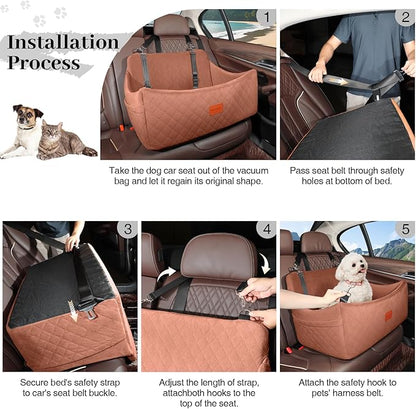 Installation Process

1

Take the dog car seat out of the vacuum bag and let it regain its original shape.

2

Pass seat belt through safety holes at bottom of bed.

3

Secure bed's safety strap to car's seat belt buckle.

4

Adjust the length of strap, attachboth hooks to the top of the seat.

5

Attach the safety hook to pets' harness belt.