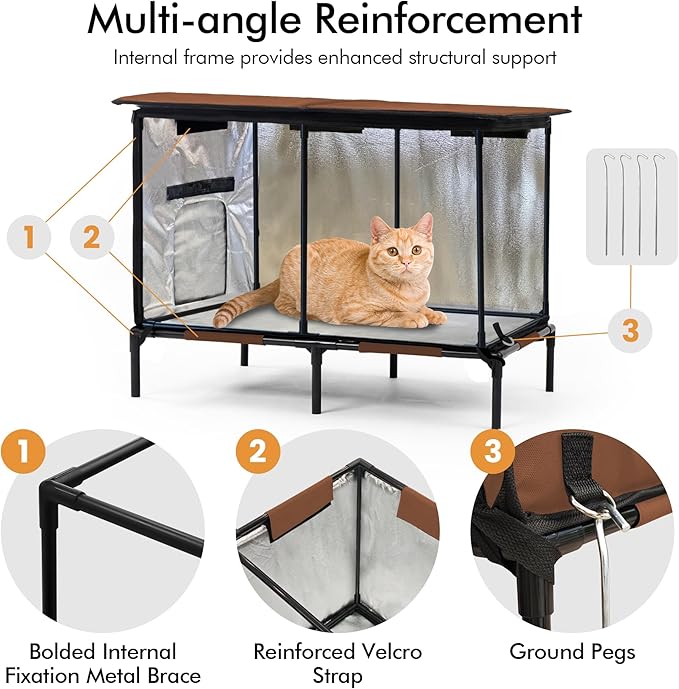 Multi-angle Reinforcement

Internal frame provides enhanced structural support

1

2

3

1

2

3

Bolded Internal Fixation Metal Brace

Reinforced Velcro Strap

Ground Pegs