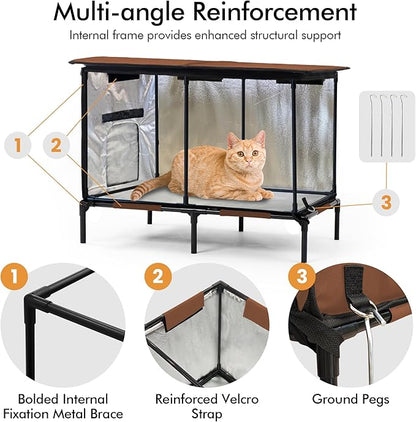 Multi-angle Reinforcement

Internal frame provides enhanced structural support

1

2

3

1

2

3

Bolded Internal Fixation Metal Brace

Reinforced Velcro Strap

Ground Pegs