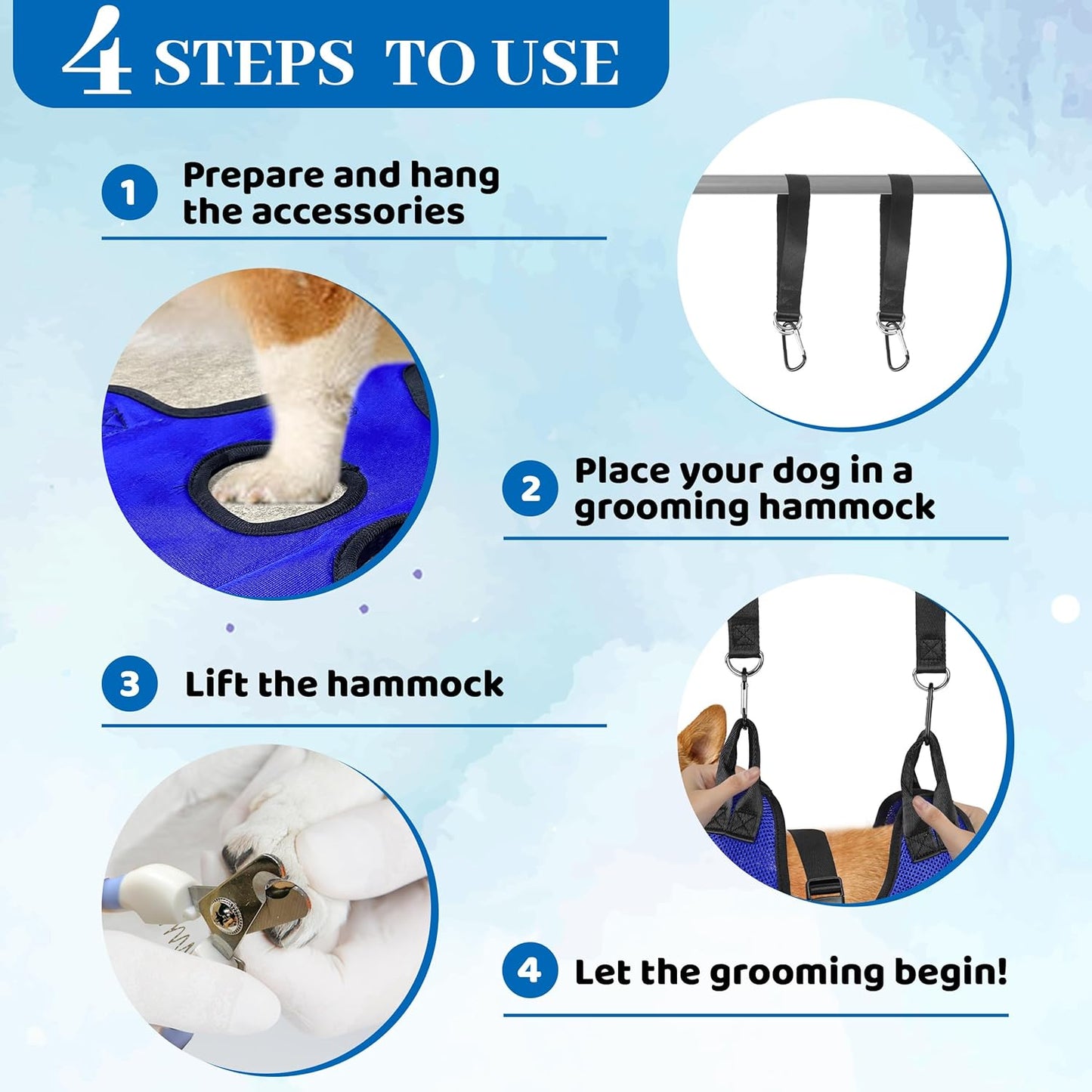 4 STEPS TO USE

1 Prepare and hang the accessories

2 Place your dog in a grooming hammock

3 Lift the hammock

4 Let the grooming begin!