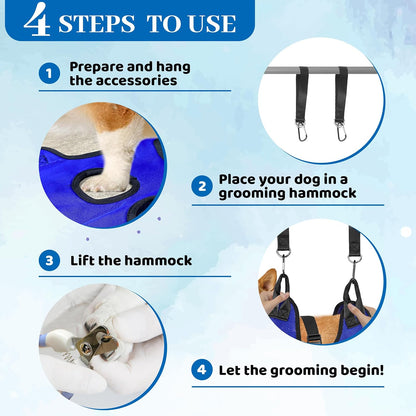 4 STEPS TO USE

1 Prepare and hang the accessories

2 Place your dog in a grooming hammock

3 Lift the hammock

4 Let the grooming begin!