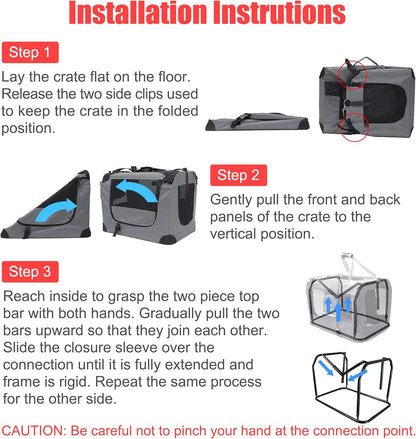 Installation Instrutions

Step 1

Lay the crate flat on the floor. Release the two side clips used to keep the crate in the folded position.

Step 2

Gently pull the front and back panels of the crate to the vertical position.

Step 3

Reach inside to grasp the two piece top bar with both hands. Gradually pull the two bars upward so that they join each other. Slide the closure sleeve over the connection until it is fully extended and frame is rigid. Repeat the same process for the other side.

CAUTION: Be careful not to pinch your hand at the connection point.