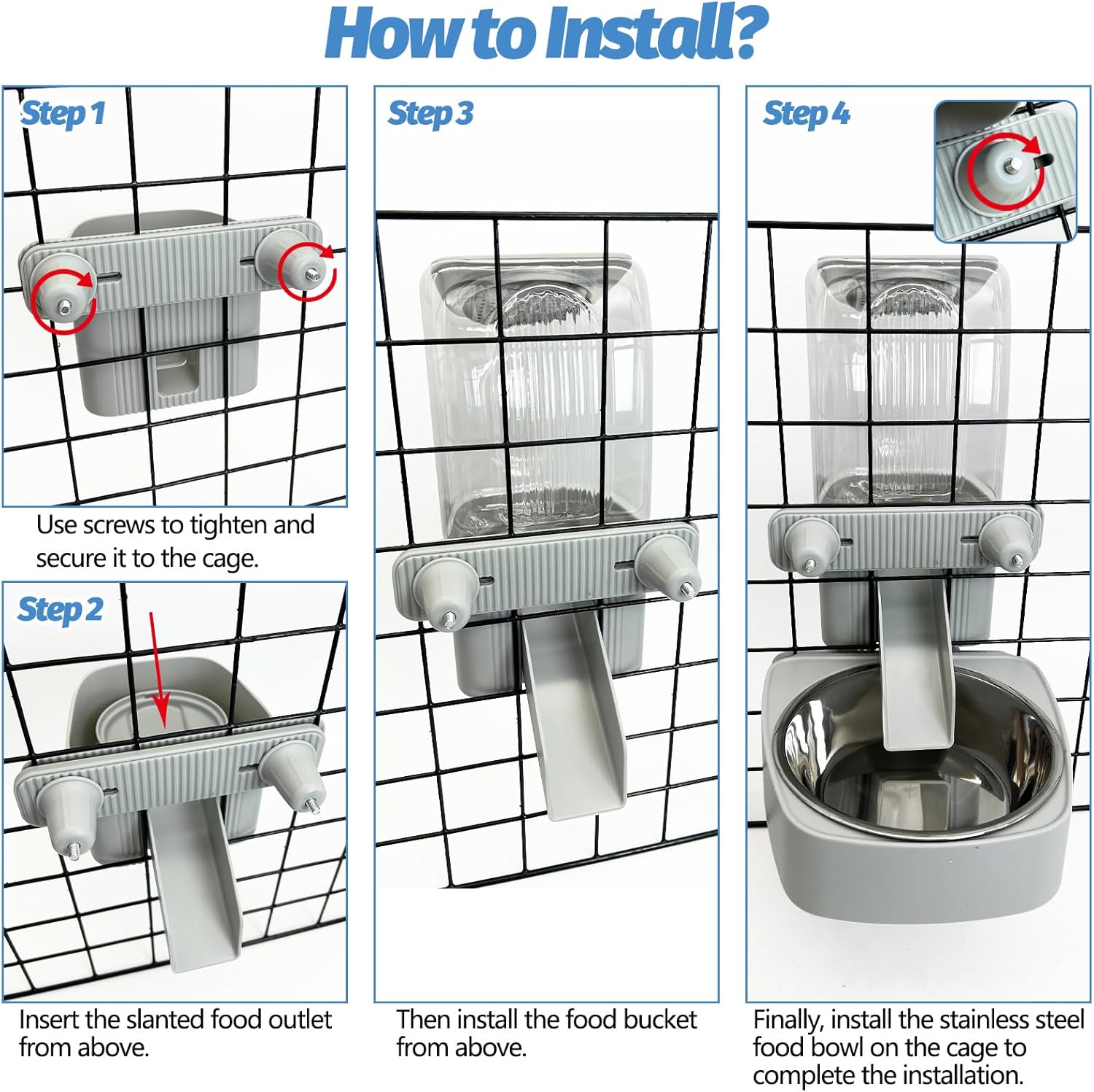 How to Install?

Step 1

Use screws to tighten and secure it to the cage.

Step 2

Insert the slanted food outlet from above.

Step 3

Then install the food bucket from above.

Step 4

Finally, install the stainless steel food bowl on the cage to complete the installation.