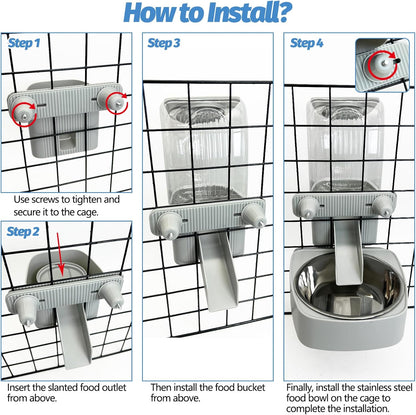 How to Install?

Step 1

Use screws to tighten and secure it to the cage.

Step 2

Insert the slanted food outlet from above.

Step 3

Then install the food bucket from above.

Step 4

Finally, install the stainless steel food bowl on the cage to complete the installation.