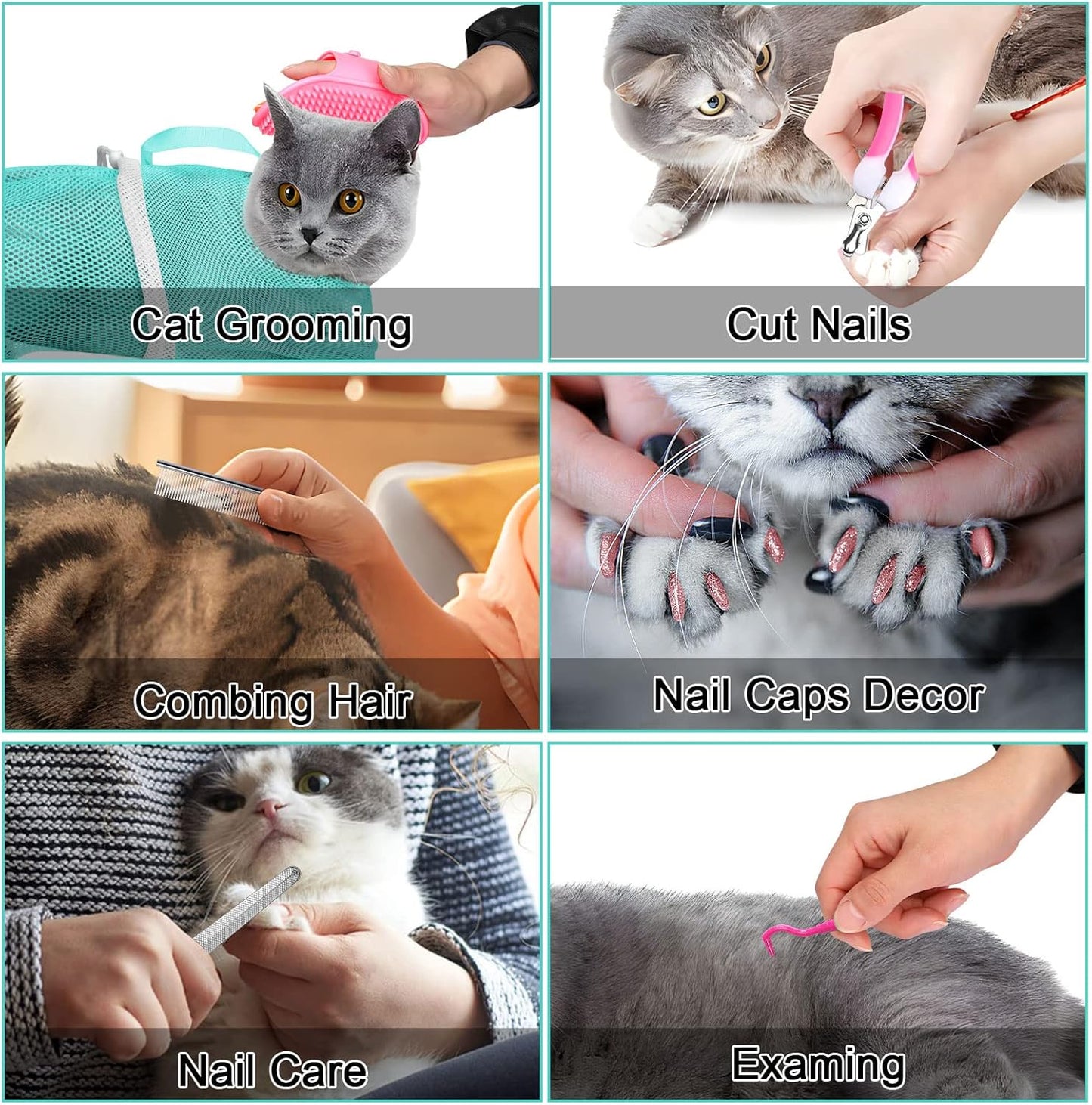 Cat Grooming

Cut Nails

Combing Hair

Nail Caps Decor

Nail Care

Examing