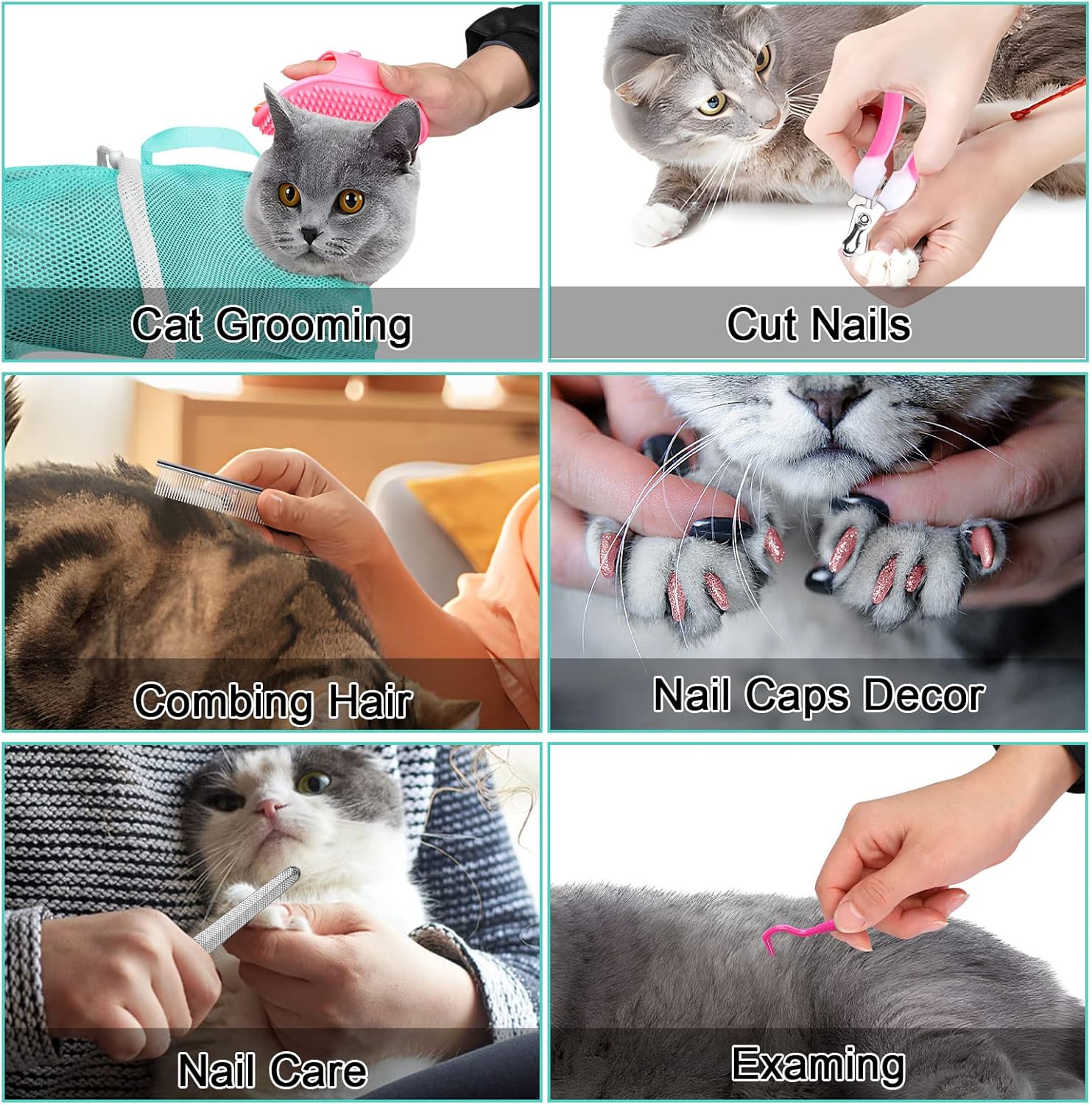 Cat Grooming

Cut Nails

Combing Hair

Nail Caps Decor

Nail Care

Examing