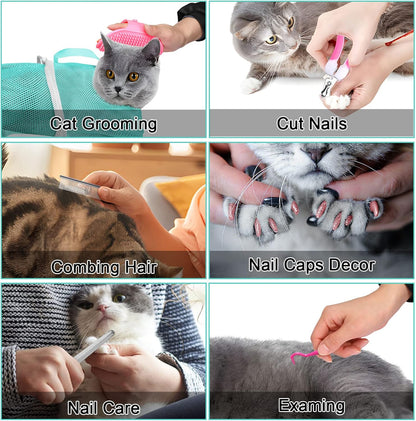 Cat Grooming

Cut Nails

Combing Hair

Nail Caps Decor

Nail Care

Examing