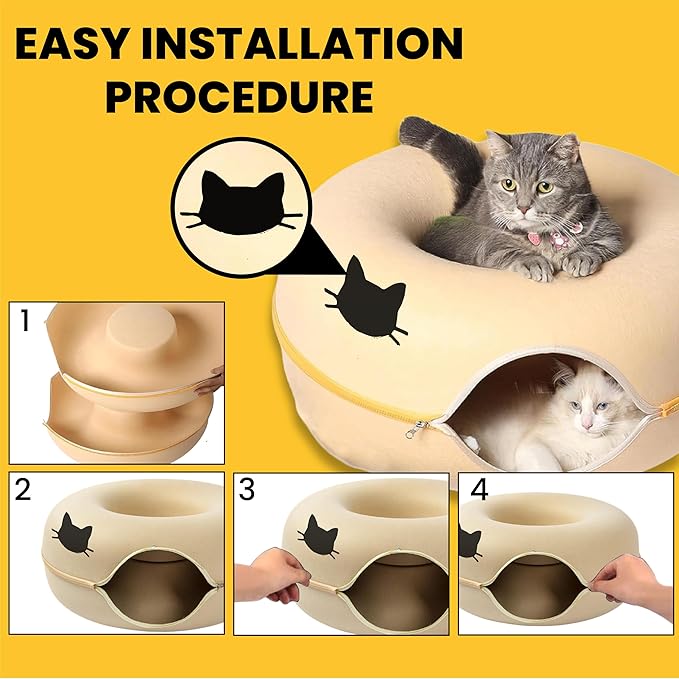 EASY INSTALLATION PROCEDURE

1

2

3

4