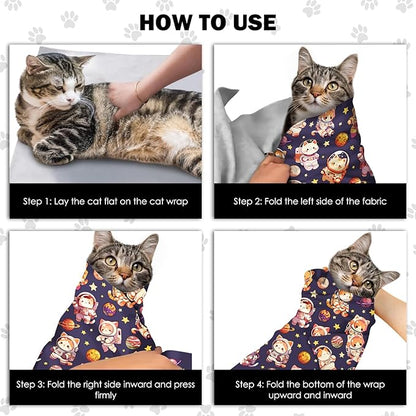 HOW TO USE

Step 1: Lay the cat flat on the cat wrap

Step 2: Fold the left side of the fabric

Step 3: Fold the right side inward and press firmly

Step 4: Fold the bottom of the wrap upward and inward