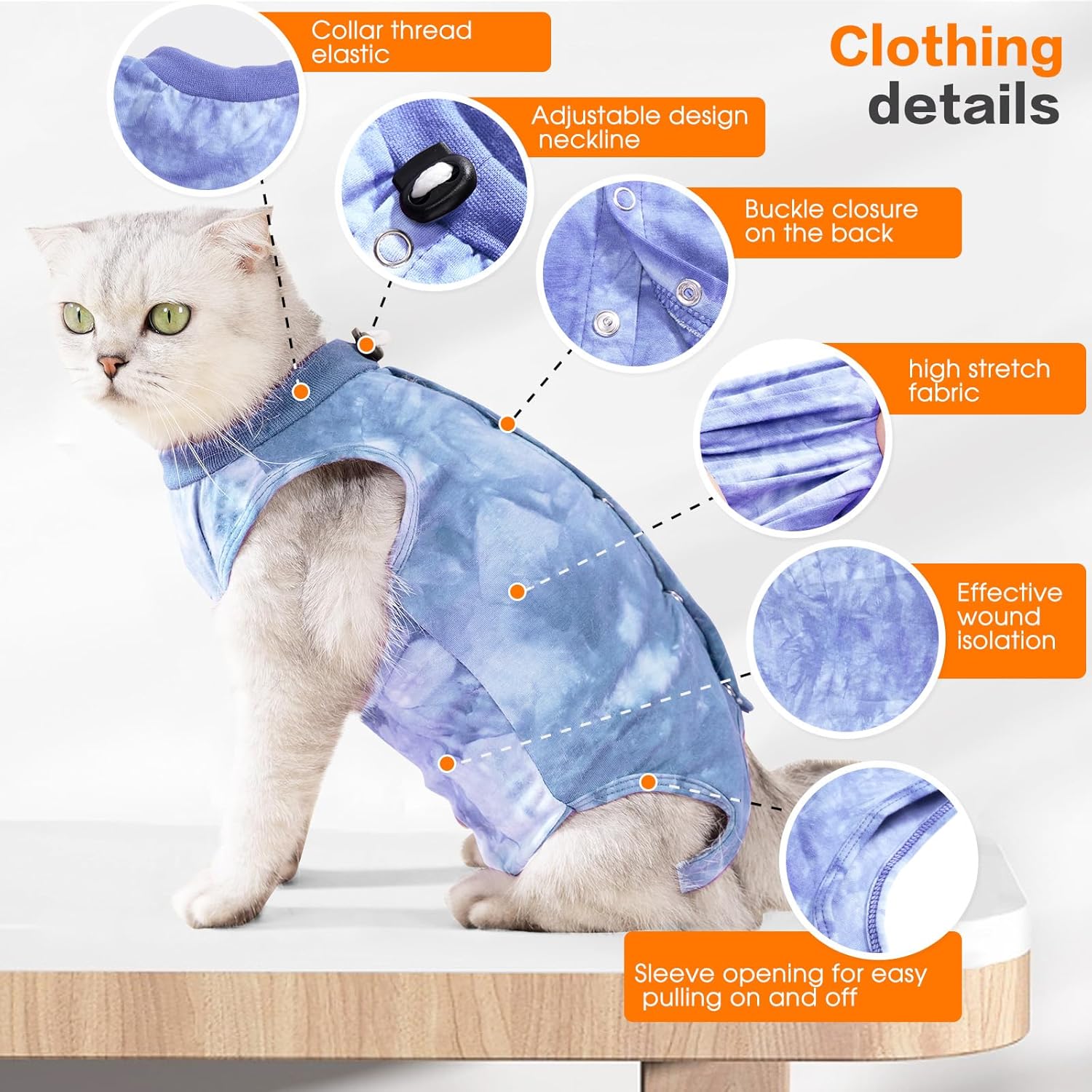 Clothing details

Collar thread elastic

Adjustable design neckline

Buckle closure on the back

high stretch fabric

Effective wound isolation

Sleeve opening for easy pulling on and off