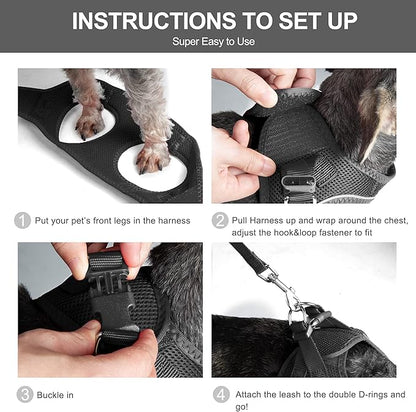 INSTRUCTIONS TO SET UP

Super Easy to Use

1 Put your pet's front legs in the harness

2 Pull Harness up and wrap around the chest, adjust the hook&loop fastener to fit

3 Buckle in

4 Attach the leash to the double D-rings and go!