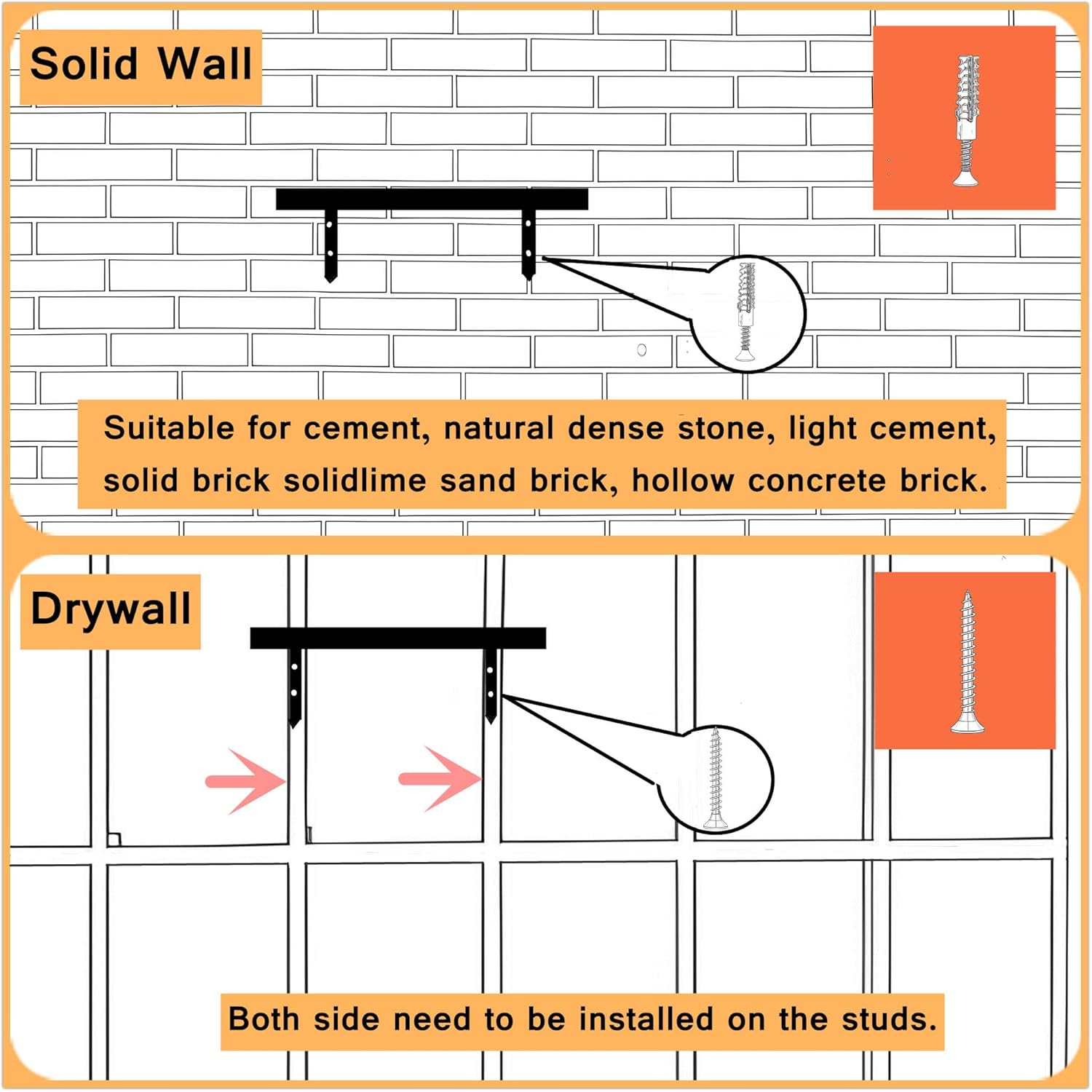 Solid Wall

Suitable for cement, natural dense stone, light cement, solid brick solidlime sand brick, hollow concrete brick.

Drywall

Both side need to be installed on the studs.