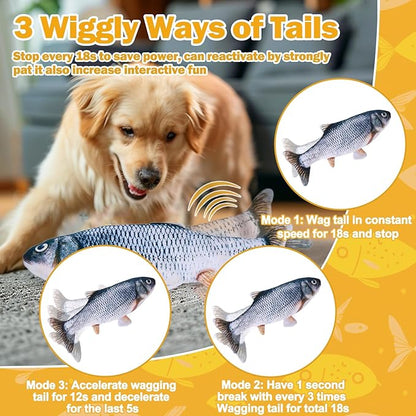 3 Wiggly Ways of Tails

Stop every 18s to save power, can reactivate by strongly pat it also increase interactive fun

Mode 1: Wag tail in constant speed for 18s and stop

Mode 3: Accelerate wagging tail for 12s and decelerate for the last 5s

Mode 2: Have 1 second break with every 3 times Wagging tail for total 18s