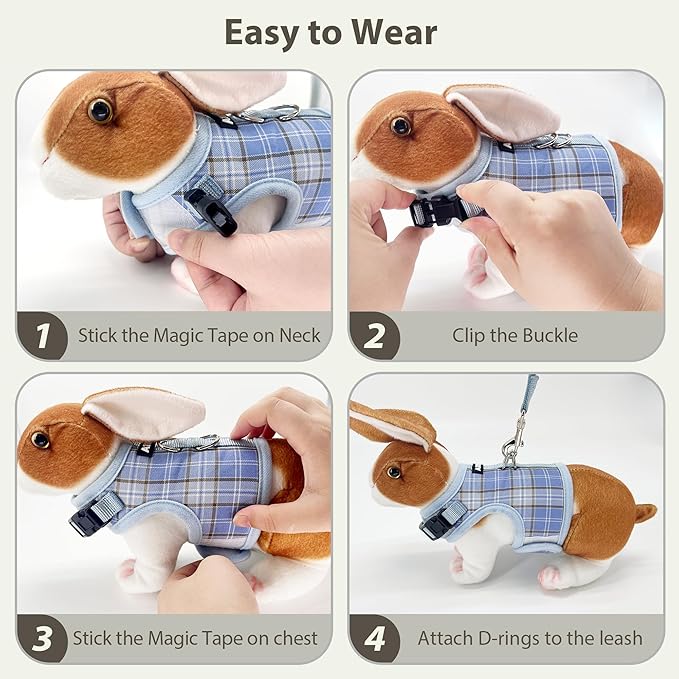 Easy to Wear

1 Stick the Magic Tape on Neck

2 Clip the Buckle

3 Stick the Magic Tape on chest

4 Attach D-rings to the leash