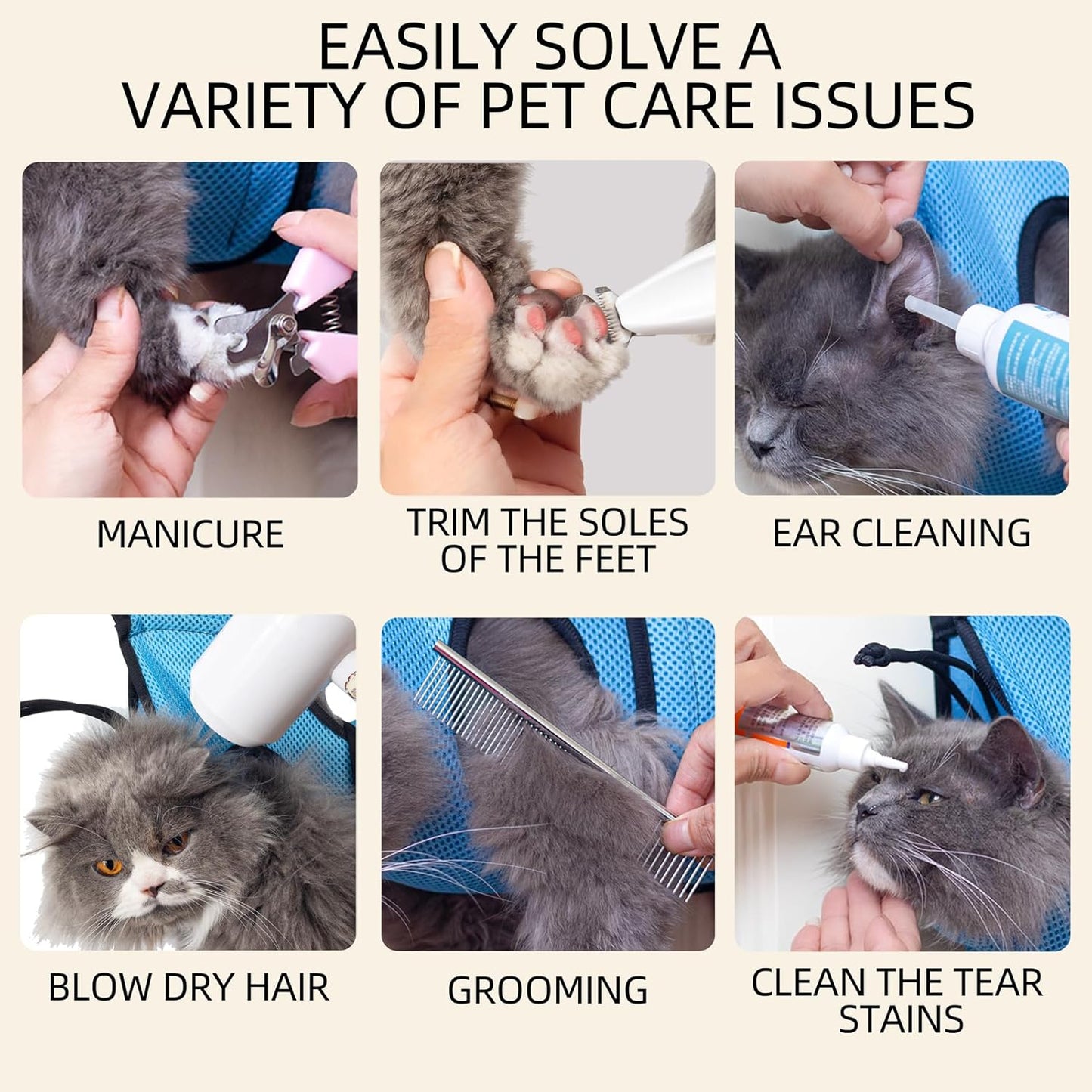 EASILY SOLVE A VARIETY OF PET CARE ISSUES

MANICURE

TRIM THE SOLES OF THE FEET

EAR CLEANING

BLOW DRY HAIR

GROOMING

CLEAN THE TEAR STAINS