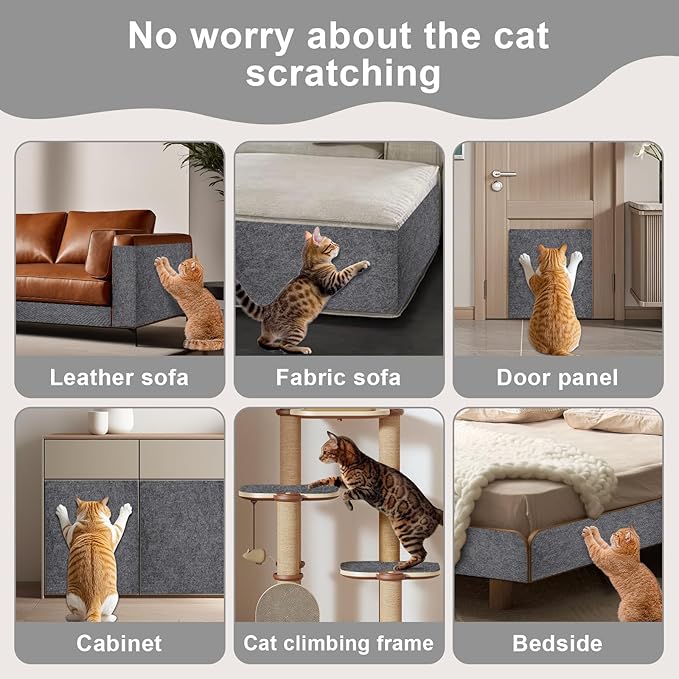 No worry about the cat scratching

Leather sofa

Fabric sofa

Door panel

Cabinet

Cat climbing frame

Bedside