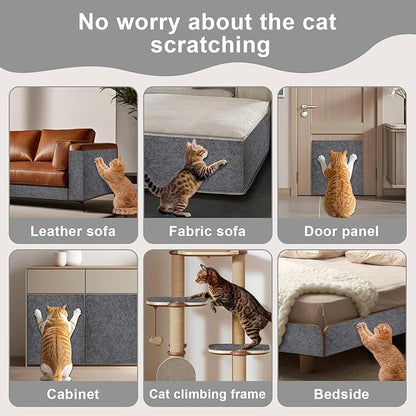 No worry about the cat scratching

Leather sofa

Fabric sofa

Door panel

Cabinet

Cat climbing frame

Bedside