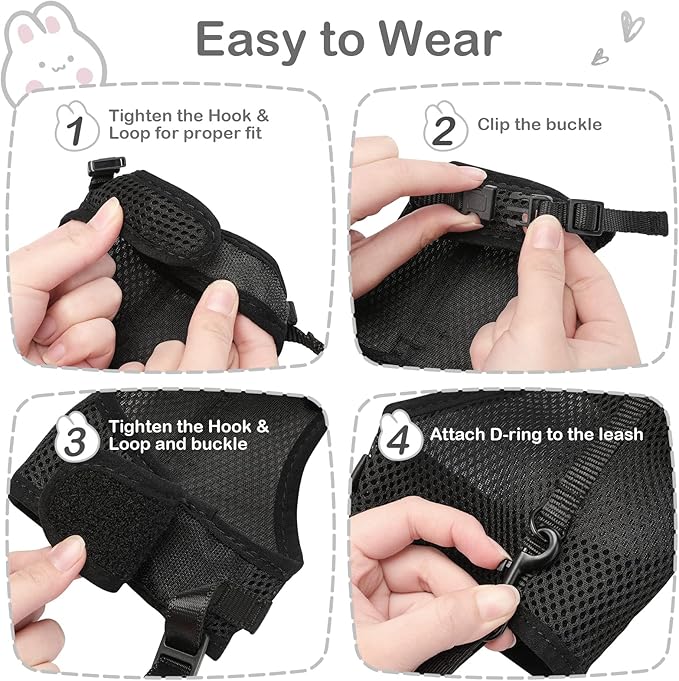 Easy to Wear

1 Tighten the Hook & Loop for proper fit

2 Clip the buckle

3 Tighten the Hook & Loop and buckle

4 Attach D-ring to the leash