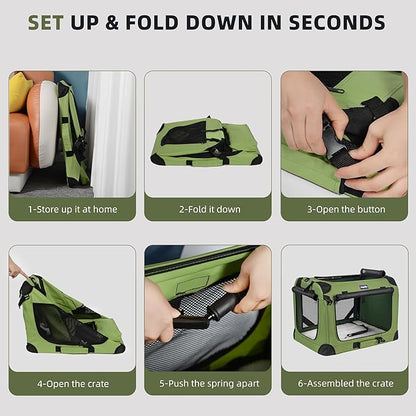 SET UP & FOLD DOWN IN SECONDS

1-Store up it at home

2-Fold it down

3-Open the button

4-Open the crate

5-Push the spring apart

6-Assembled the crate