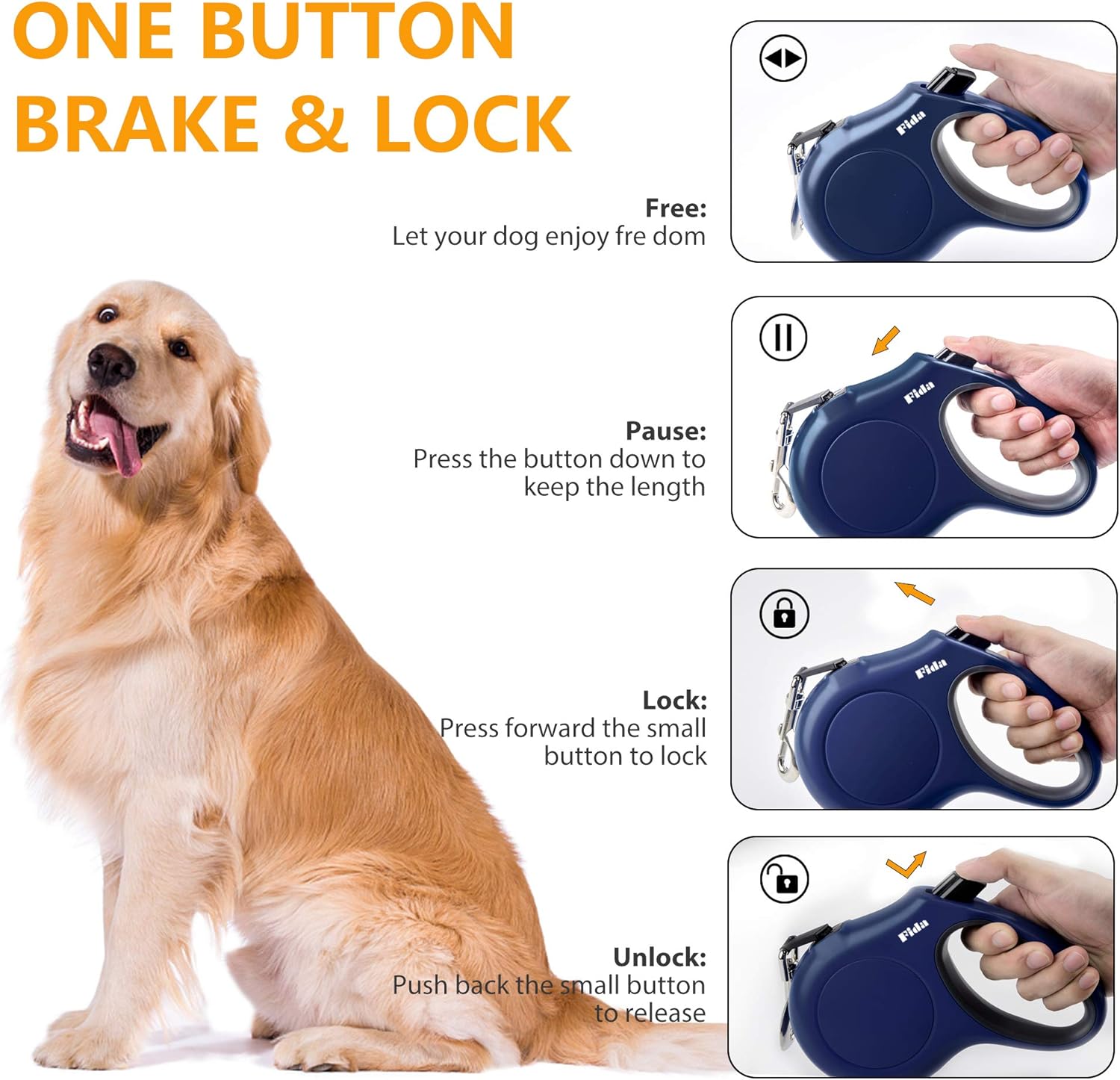 ONE BUTTON BRAKE & LOCK

Free:
Let your dog enjoy fre dom

Fida

Pause:
Press the button down to keep the length

Fida

Lock:
Press forward the small button to lock

Fida

Unlock:
Push back the small button to release

Fida