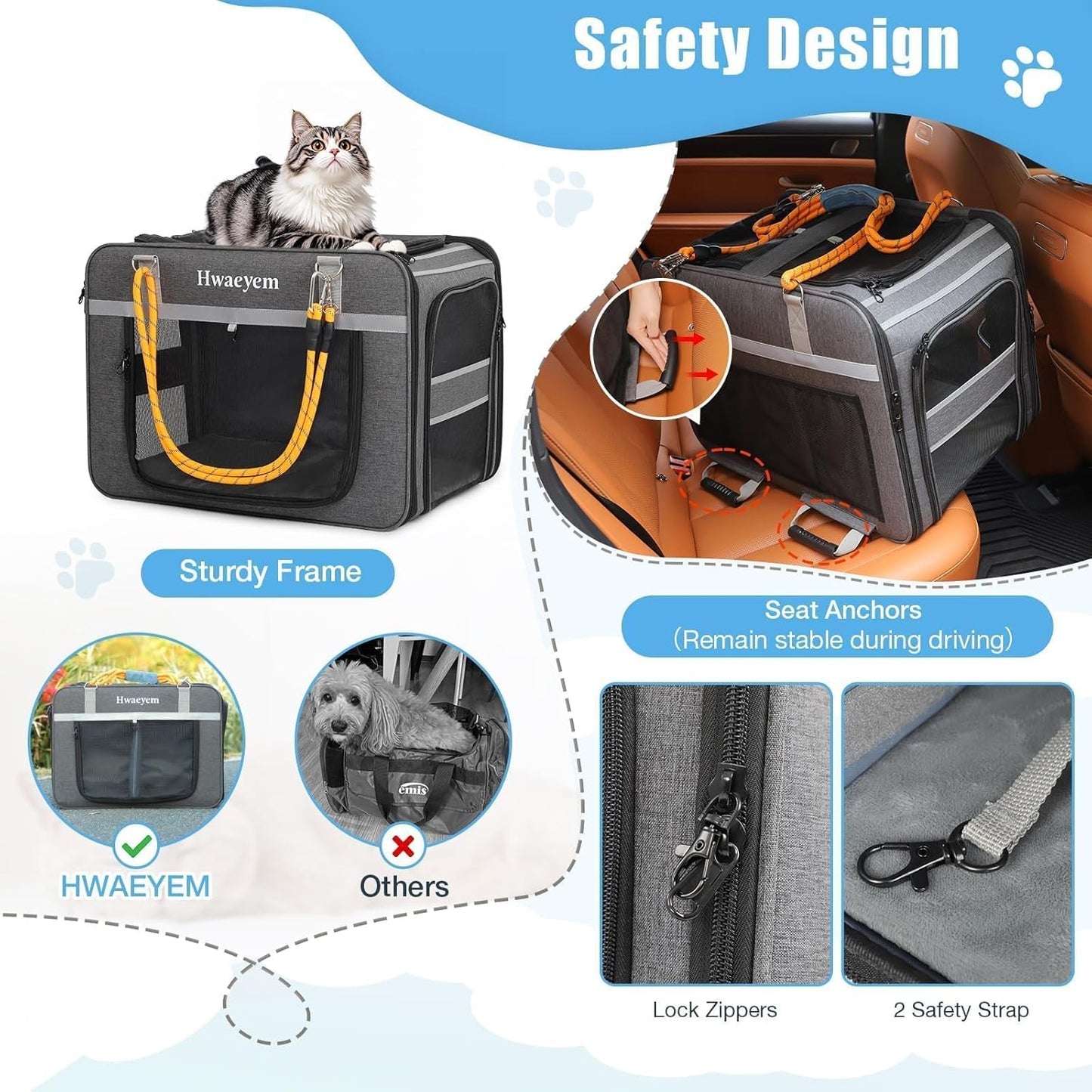 Safety Design

Hwaeyem

Sturdy Frame

Seat Anchors
(Remain stable during driving)

Hwaeyem

emis

HWAEYEM

Others

Lock Zippers

2 Safety Strap