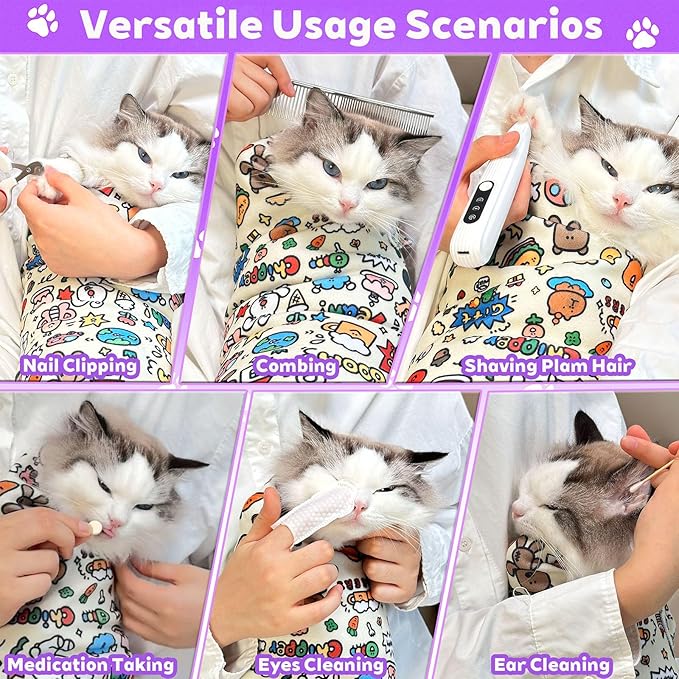 Versatile Usage Scenarios

Nail Clipping

Combing

Shaving Plam Hair

Medication Taking

Eyes Cleaning

Ear Cleaning