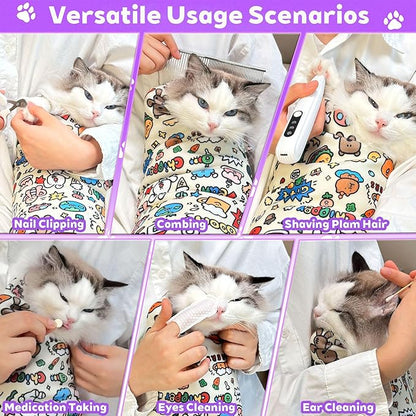 Versatile Usage Scenarios

Nail Clipping

Combing

Shaving Plam Hair

Medication Taking

Eyes Cleaning

Ear Cleaning