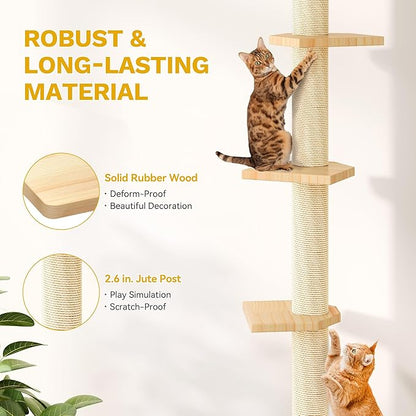 ROBUST & LONG-LASTING MATERIAL

Solid Rubber Wood
· Deform-Proof
· Beautiful Decoration

2.6 in. Jute Post
· Play Simulation
· Scratch-Proof