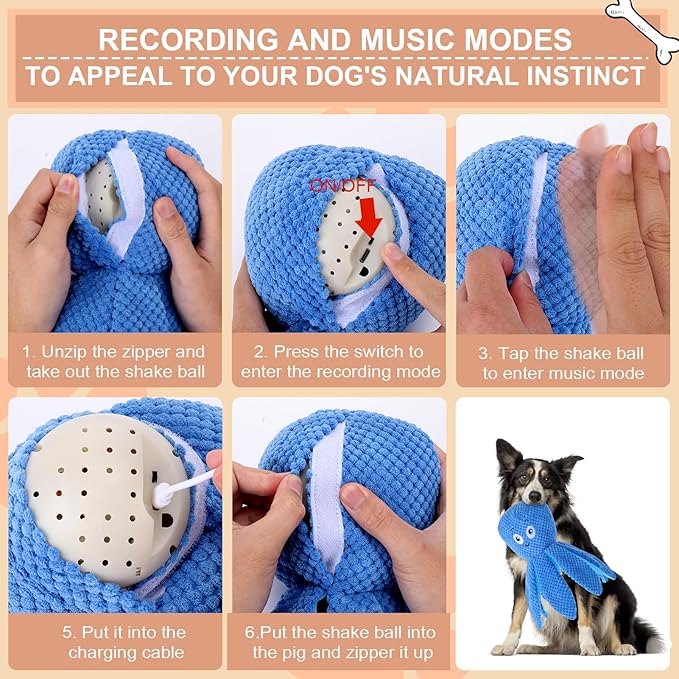 RECORDING AND MUSIC MODES
TO APPEAL TO YOUR DOG'S NATURAL INSTINCT

1. Unzip the zipper and take out the shake ball

ON/OFF

2. Press the switch to enter the recording mode

3. Tap the shake ball to enter music mode

5. Put it into the charging cable

6.Put the shake ball into the pig and zipper it up