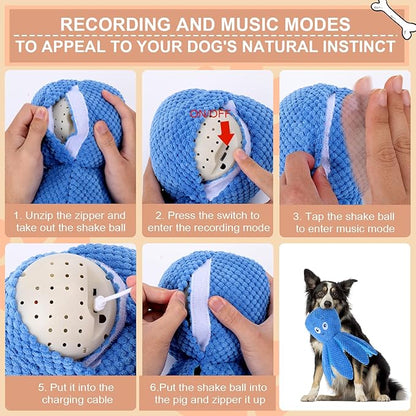 RECORDING AND MUSIC MODES
TO APPEAL TO YOUR DOG'S NATURAL INSTINCT

ON/OFF

1. Unzip the zipper and take out the shake ball

2. Press the switch to enter the recording mode

3. Tap the shake ball to enter music mode

5. Put it into the charging cable

6.Put the shake ball into the pig and zipper it up