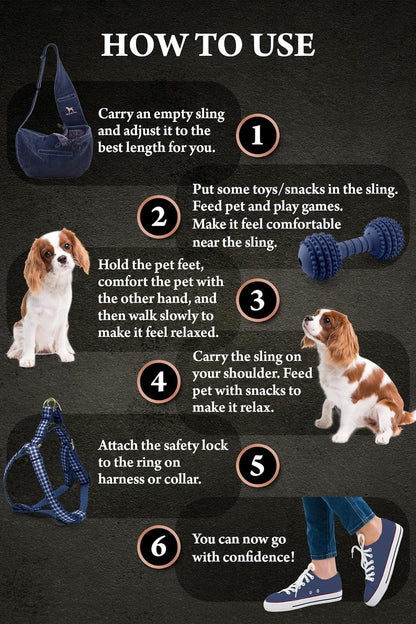 HOW TO USE

Carry an empty sling and adjust it to the best length for you.

1

2

Put some toys/snacks in the sling. Feed pet and play games. Make it feel comfortable near the sling.

Hold the pet feet, comfort the pet with the other hand, and then walk slowly to make it feel relaxed.

3

4

Carry the sling on your shoulder. Feed pet with snacks to make it relax.

Attach the safety lock to the ring on harness or collar.

5

6

You can now go with confidence!