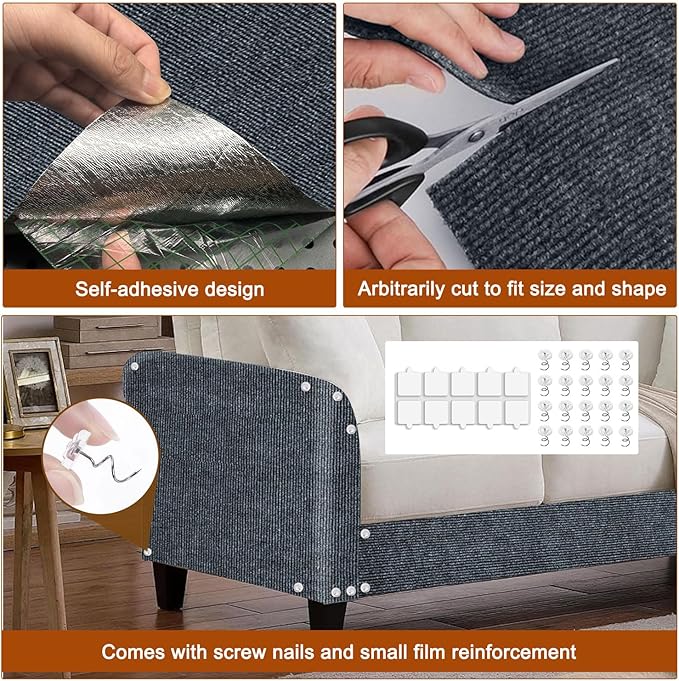 Self-adhesive design

Arbitrarily cut to fit size and shape

Comes with screw nails and small film reinforcement