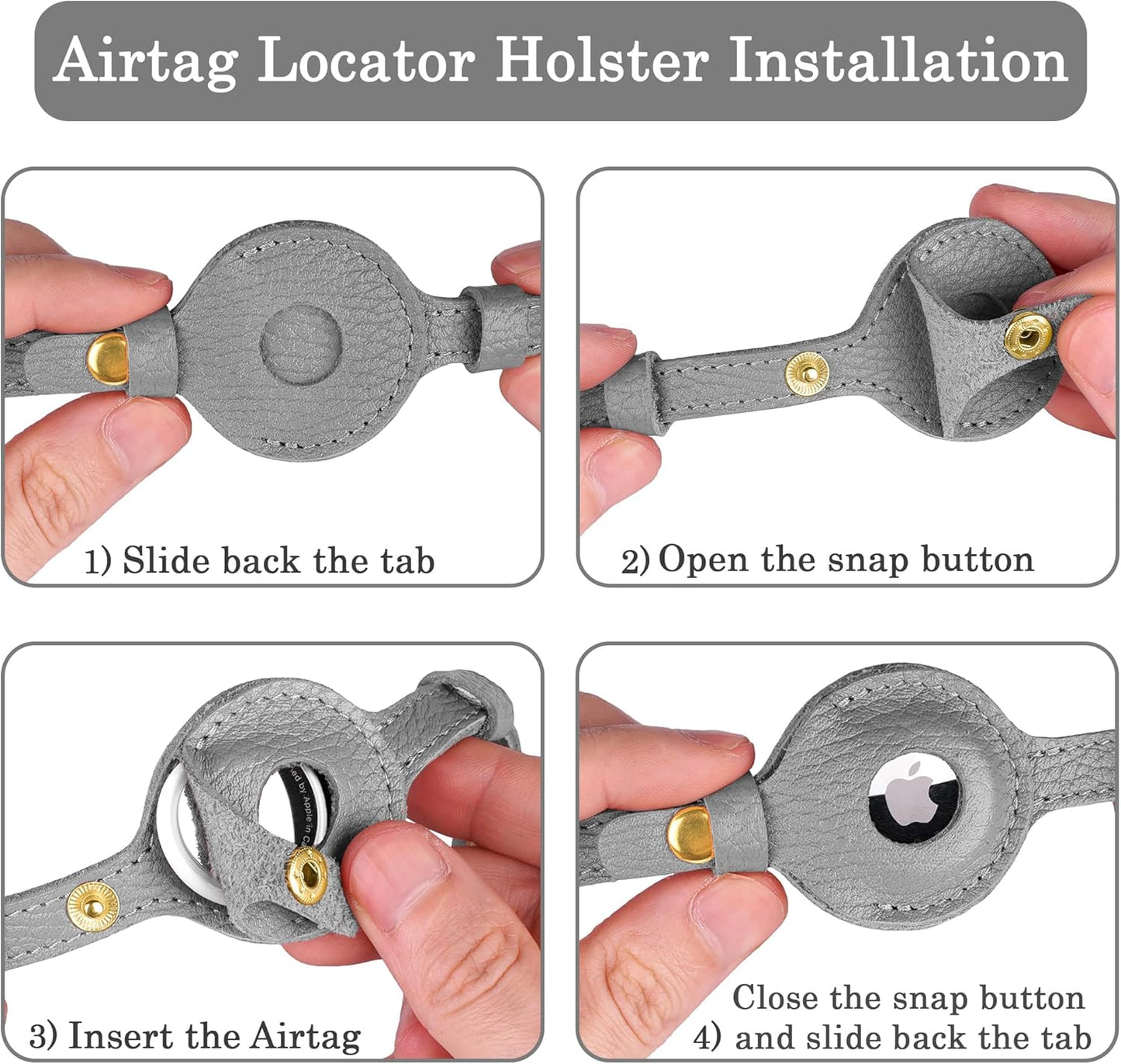 Airtag Locator Holster Installation

1) Slide back the tab

2) Open the snap button

3) Insert the Airtag

4) Close the snap button and slide back the tab