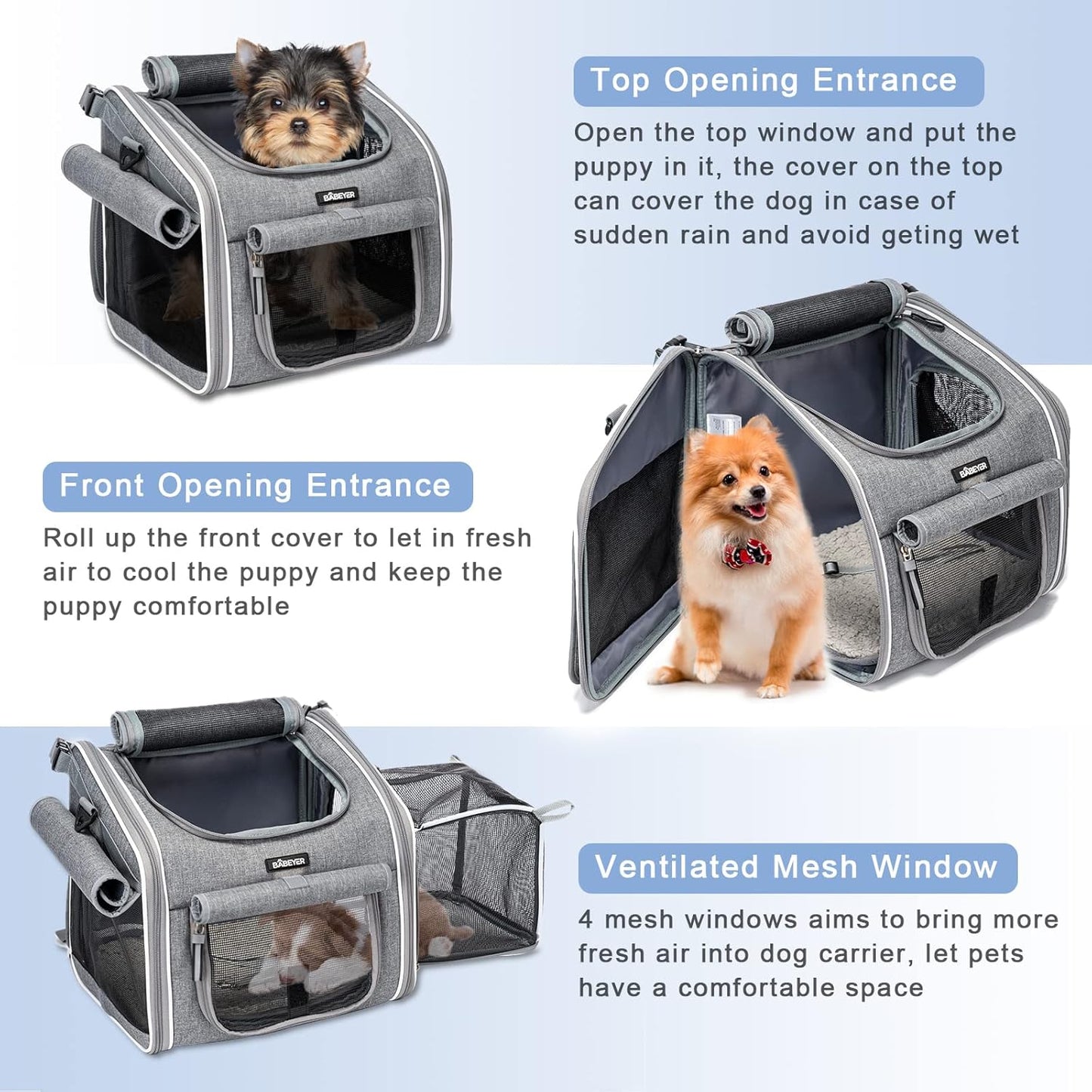 BABEYER

Top Opening Entrance

Open the top window and put the puppy in it, the cover on the top can cover the dog in case of sudden rain and avoid geting wet

BABEYER

Front Opening Entrance

Roll up the front cover to let in fresh air to cool the puppy and keep the puppy comfortable

BABEYER

Ventilated Mesh Window

4 mesh windows aims to bring more fresh air into dog carrier, let pets have a comfortable space