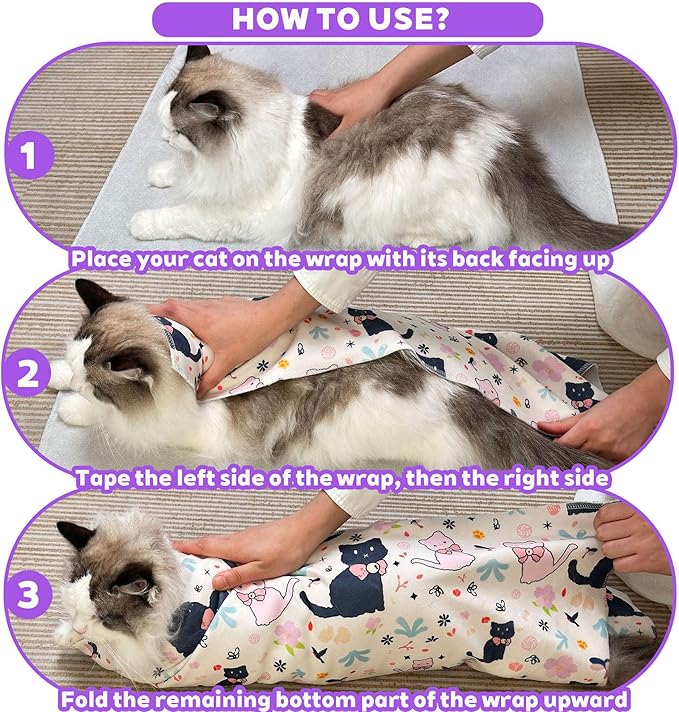 HOW TO USE?

1

Place your cat on the wrap with its back facing up

2

Tape the left side of the wrap, then the right side

3

Fold the remaining bottom part of the wrap upward