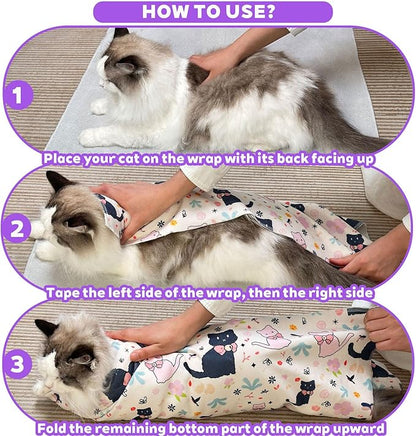 HOW TO USE?

1

Place your cat on the wrap with its back facing up

2

Tape the left side of the wrap, then the right side

3

Fold the remaining bottom part of the wrap upward