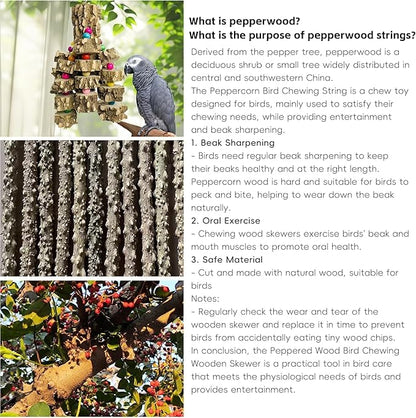 What is pepperwood?
What is the purpose of pepperwood strings?

Derived from the pepper tree, pepperwood is a deciduous shrub or small tree widely distributed in central and southwestern China.
The Peppercorn Bird Chewing String is a chew toy designed for birds, mainly used to satisfy their chewing needs, while providing entertainment and beak sharpening.

1. Beak Sharpening
- Birds need regular beak sharpening to keep their beaks healthy and at the right length. Peppercorn wood is hard and suitable for birds to peck and bite, helping to wear down the beak naturally.

2. Oral Exercise
- Chewing wood skewers exercise birds' beak and mouth muscles to promote oral health.

3. Safe Material
- Cut and made with natural wood, suitable for birds

Notes:
- Regularly check the wear and tear of the wooden skewer and replace it in time to prevent birds from accidentally eating tiny wood chips.
In conclusion, the Peppered Wood Bird Chewing Wooden Skewer is a practical tool in bird care that meets the physiological needs of birds and provides entertainment.