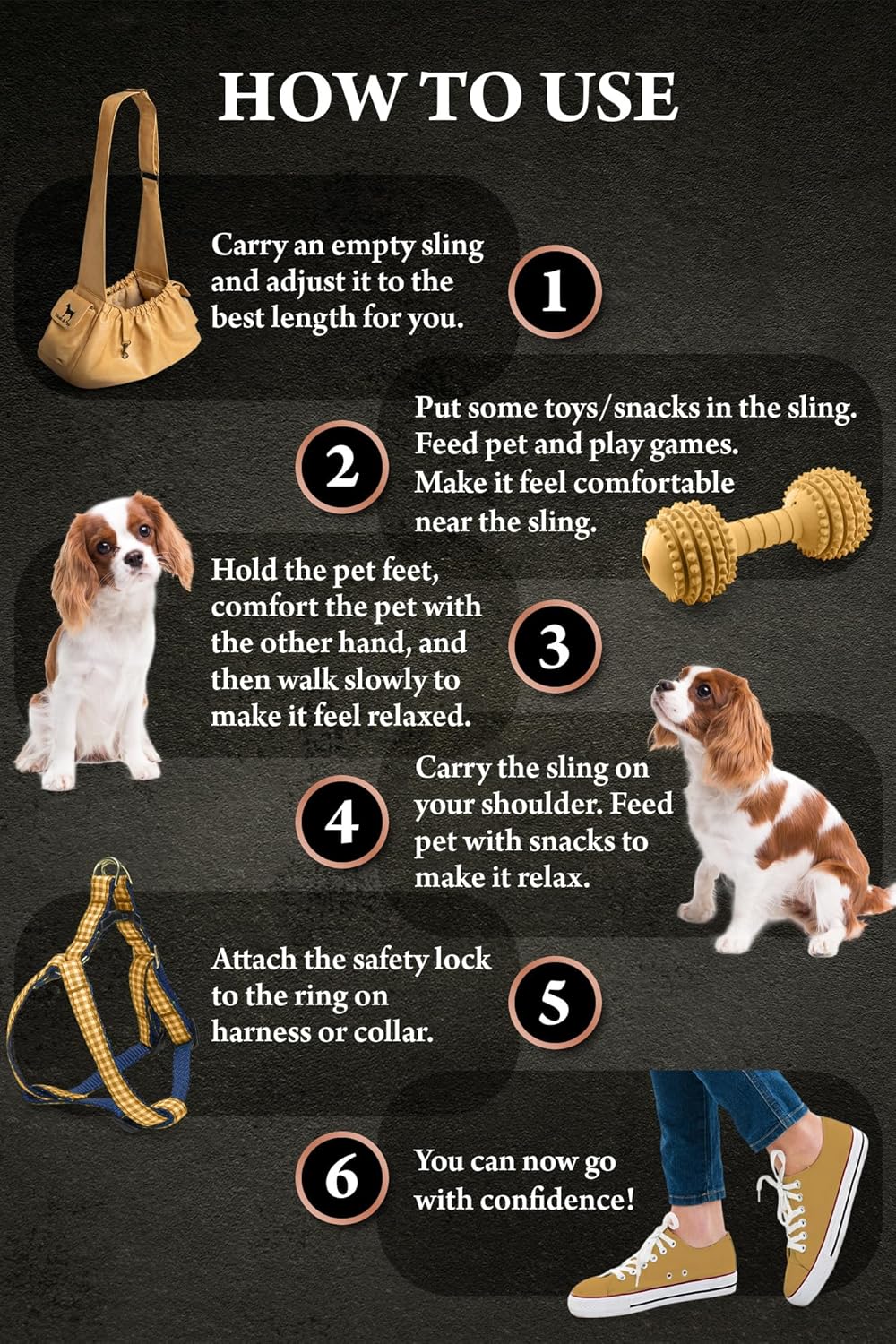 HOW TO USE

Carry an empty sling and adjust it to the best length for you.

1

2

Put some toys/snacks in the sling. Feed pet and play games. Make it feel comfortable near the sling.

Hold the pet feet, comfort the pet with the other hand, and then walk slowly to make it feel relaxed.

3

4

Carry the sling on your shoulder. Feed pet with snacks to make it relax.

Attach the safety lock to the ring on harness or collar.

5

6

You can now go with confidence!