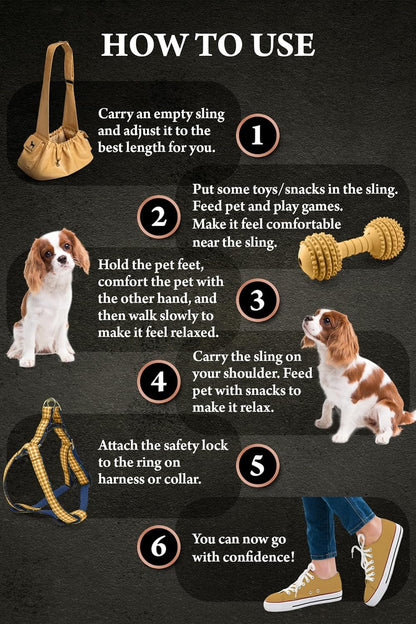 HOW TO USE

Carry an empty sling and adjust it to the best length for you.

1

2

Put some toys/snacks in the sling. Feed pet and play games. Make it feel comfortable near the sling.

Hold the pet feet, comfort the pet with the other hand, and then walk slowly to make it feel relaxed.

3

4

Carry the sling on your shoulder. Feed pet with snacks to make it relax.

Attach the safety lock to the ring on harness or collar.

5

6

You can now go with confidence!