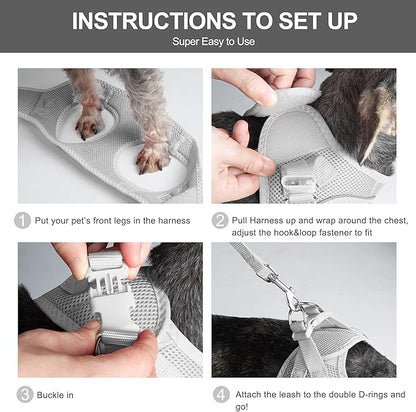 INSTRUCTIONS TO SET UP
Super Easy to Use

1 Put your pet's front legs in the harness

2 Pull Harness up and wrap around the chest, adjust the hook&loop fastener to fit

3 Buckle in

4 Attach the leash to the double D-rings and go!