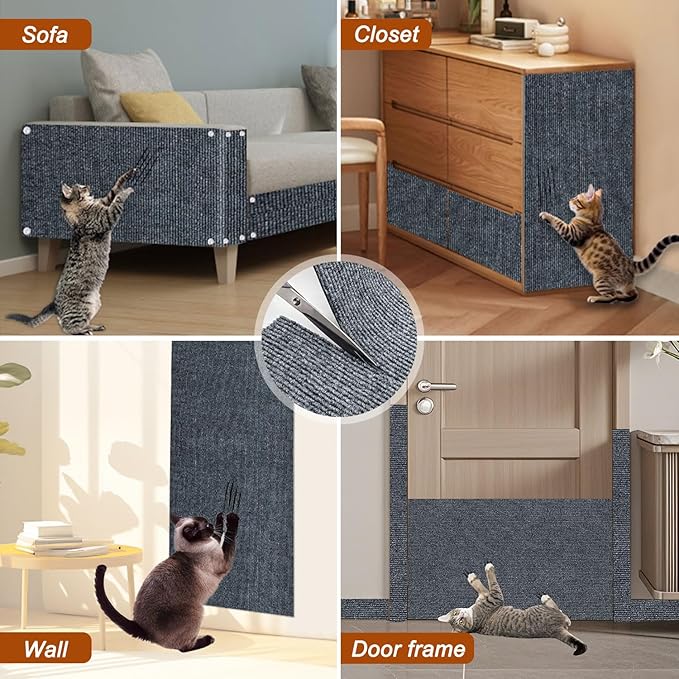 Sofa

Closet

Wall

Door frame