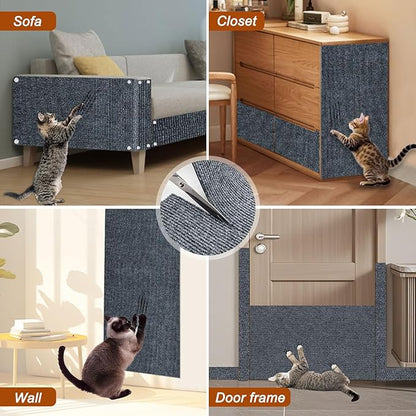 Sofa

Closet

Wall

Door frame