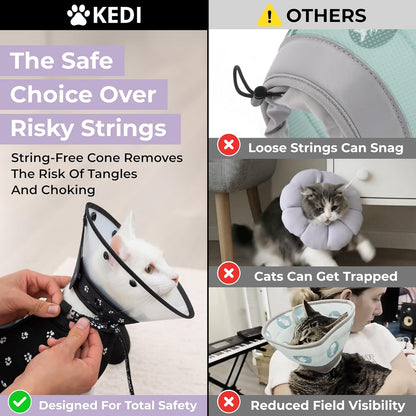 KEDI

The Safe Choice Over Risky Strings

String-Free Cone Removes The Risk Of Tangles And Choking

Designed For Total Safety

OTHERS

Loose Strings Can Snag

Cats Can Get Trapped

Reduced Field Visibility