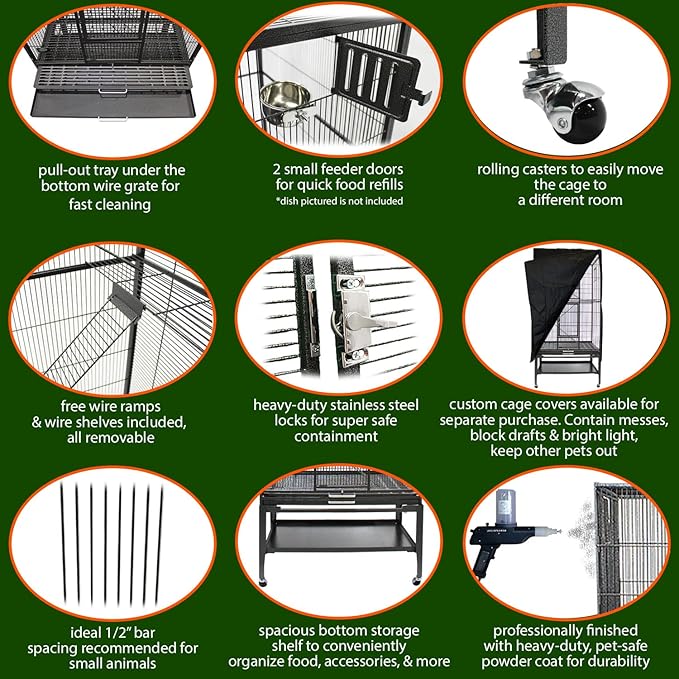 pull-out tray under the bottom wire grate for fast cleaning

2 small feeder doors for quick food refills
*dish pictured is not included

rolling casters to easily move the cage to a different room

free wire ramps & wire shelves included, all removable

heavy-duty stainless steel locks for super safe containment

custom cage covers available for separate purchase. Contain messes, block drafts & bright light, keep other pets out

ideal 1/2" bar spacing recommended for small animals

spacious bottom storage shelf to conveniently organize food, accessories, & more

professionally finished with heavy-duty, pet-safe powder coat for durability