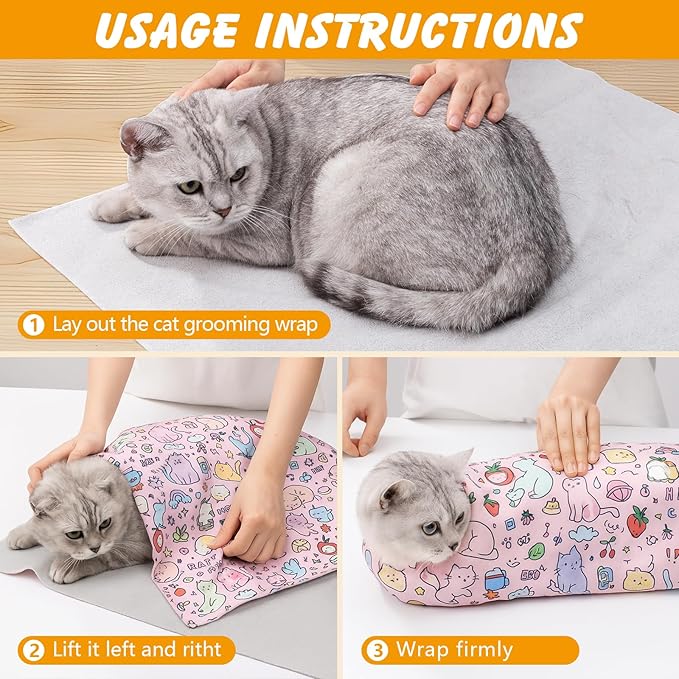 USAGE INSTRUCTIONS

1 Lay out the cat grooming wrap

2 Lift it left and ritht

3 Wrap firmly